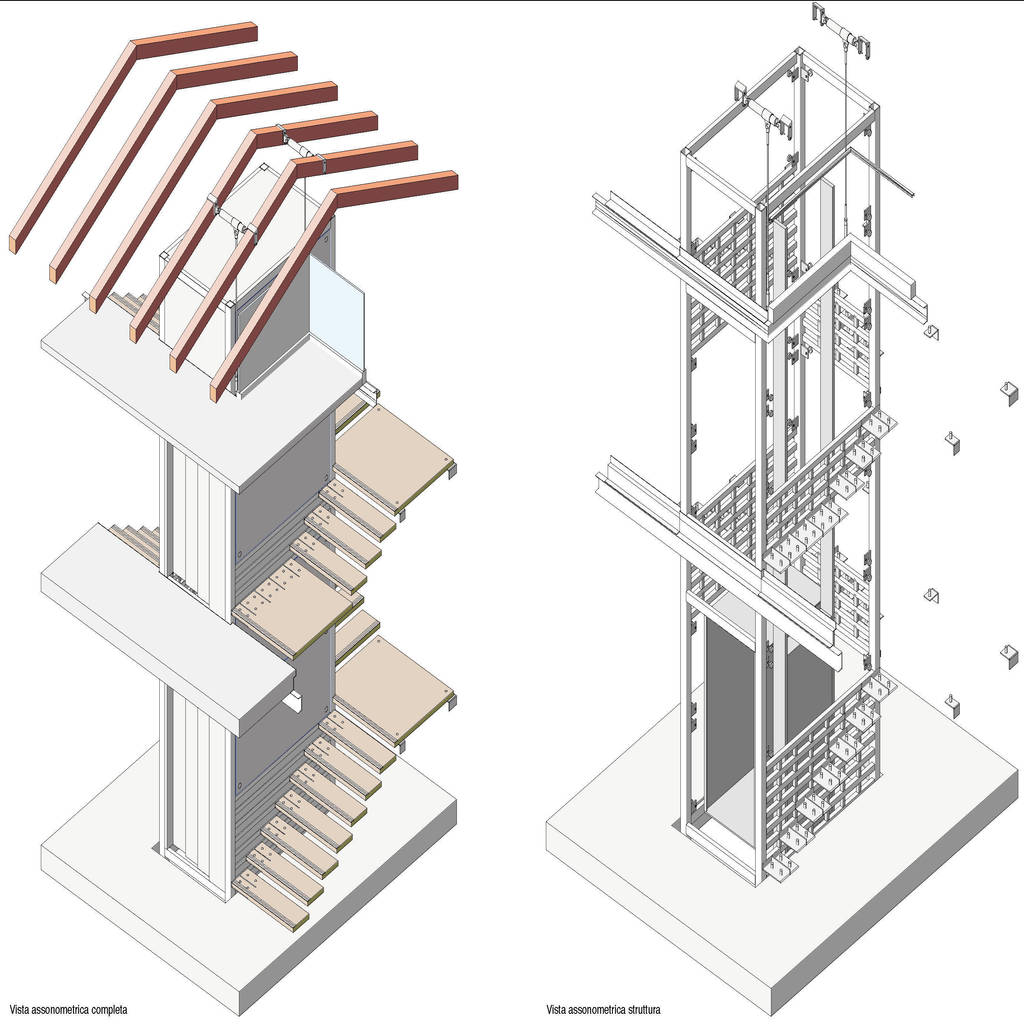 Vista assonometrica completa

Vista assonometrica struttura